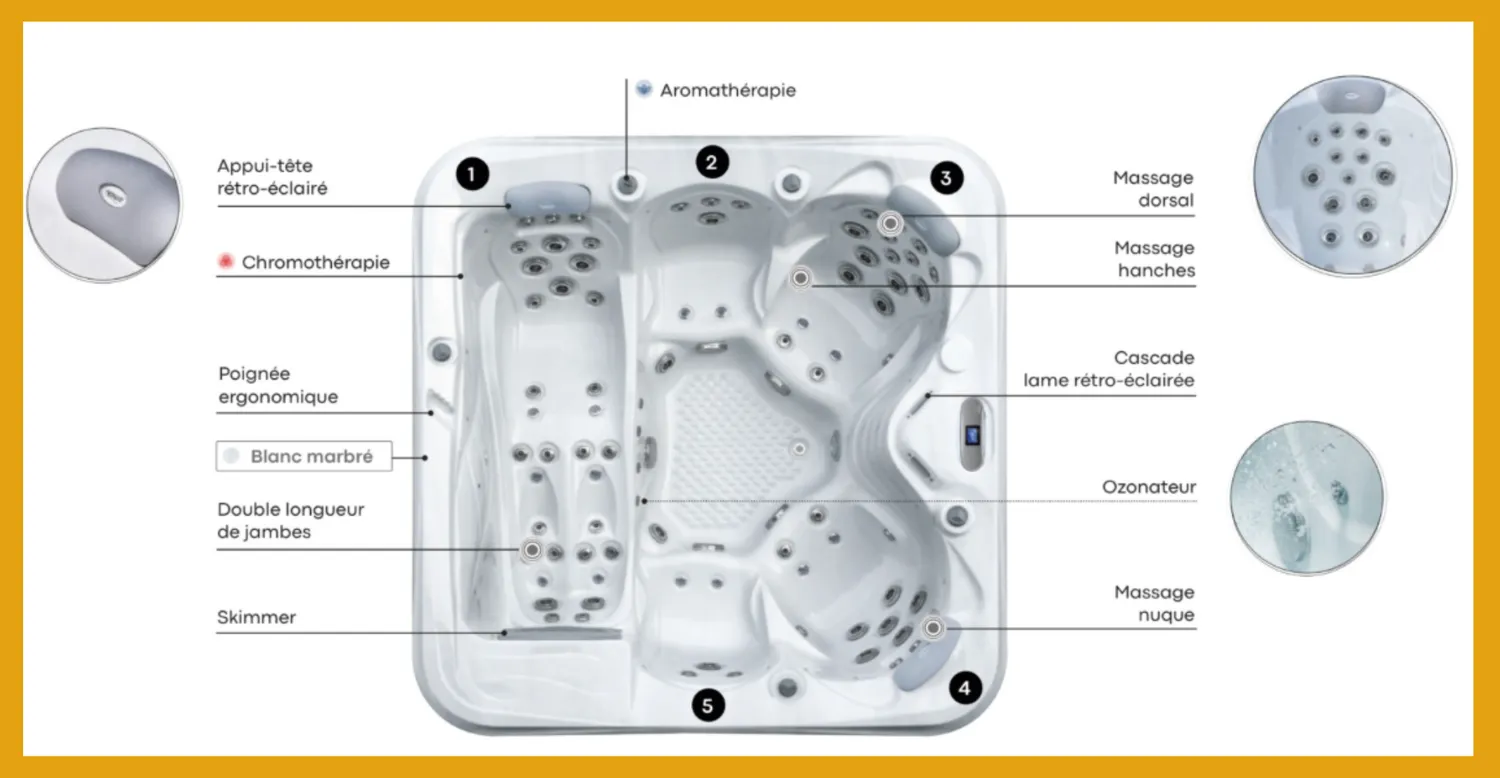 Aromathérapie

Appui-tête rétro-éclairé

Chromothérapie

Poignée ergonomique

Blanc marbré

Double longueur de jambes

Skimmer

1

2

3

4

5

Massage dorsal

Massage hanches

Cascade lame rétro-éclairée

Ozonateur

Massage nuque